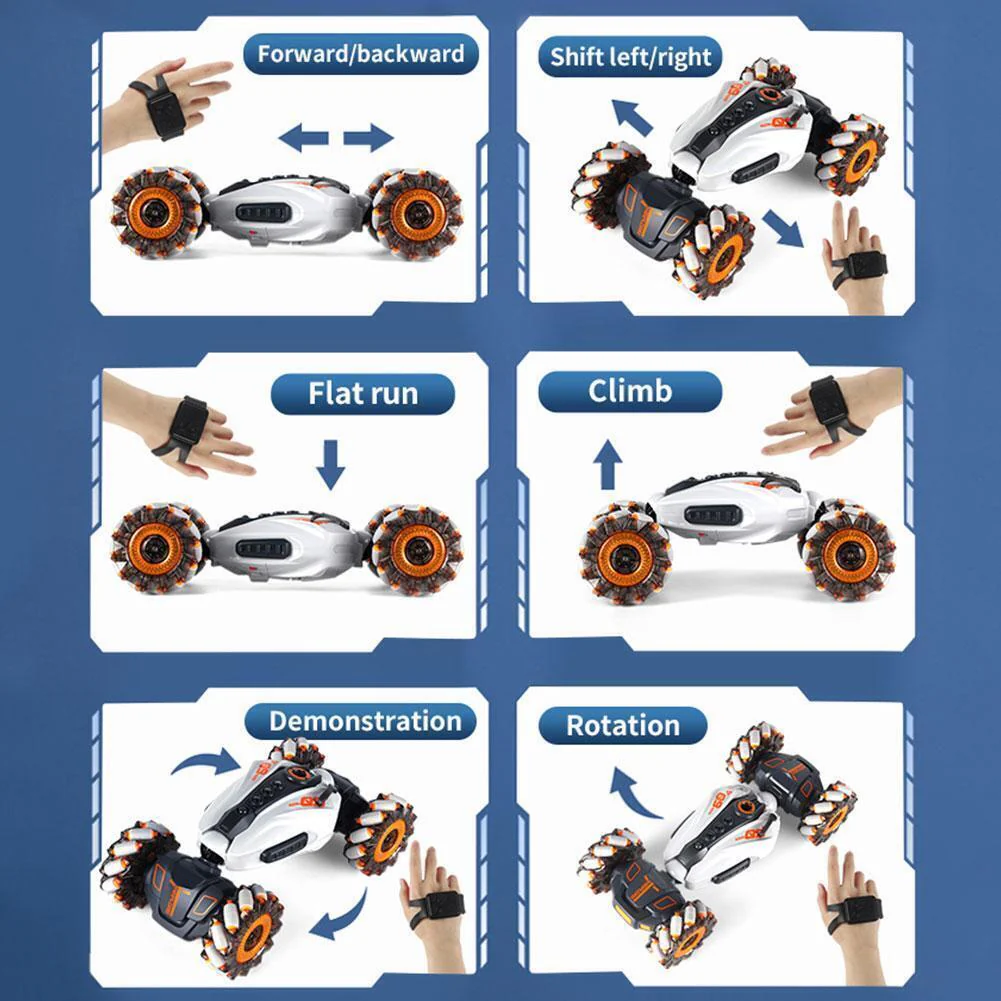 Forward/backward

Shift left/right

Flat run

Climb

Demonstration

Rotation